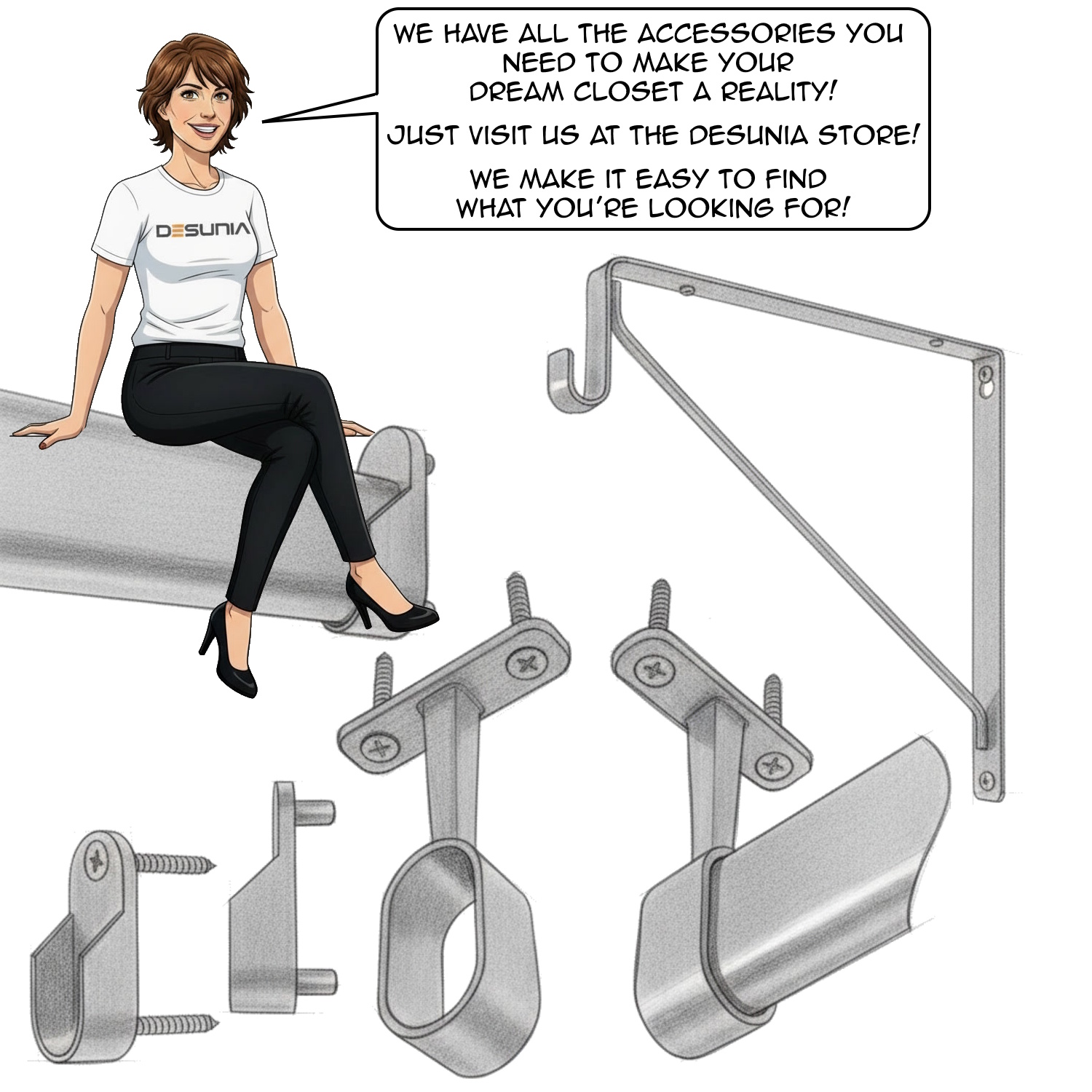 WE HAVE ALL THE ACCESSORIES YOU NEED TO MAKE YOUR DREAM CLOSET A REALITY!

JUST VISIT US AT THE DESUNIA STORE!

WE MAKE IT EASY TO FIND WHAT YOU'RE LOOKING FOR!

DESUNIA