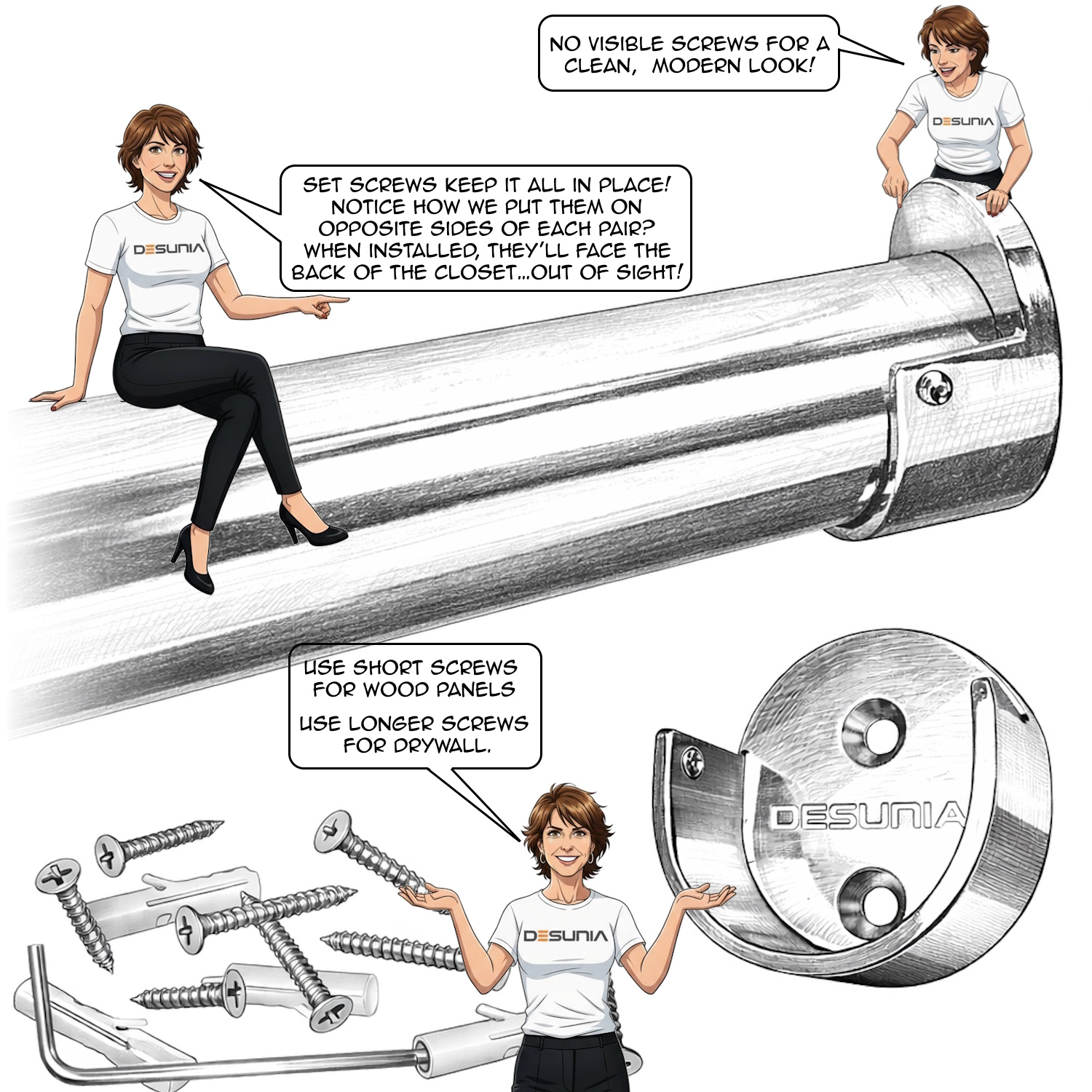 NO VISIBLE SCREWS FOR A CLEAN, MODERN LOOK!

DESUNIA

SET SCREWS KEEP IT ALL IN PLACE! NOTICE HOW WE PUT THEM ON OPPOSITE SIDES OF EACH PAIR? WHEN INSTALLED, THEY'LL FACE THE BACK OF THE CLOSET...OUT OF SIGHT!

DESUNIA

USE SHORT SCREWS FOR WOOD PANELS

USE LONGER SCREWS FOR DRYWALL.

DESUNIA

DESUNIA